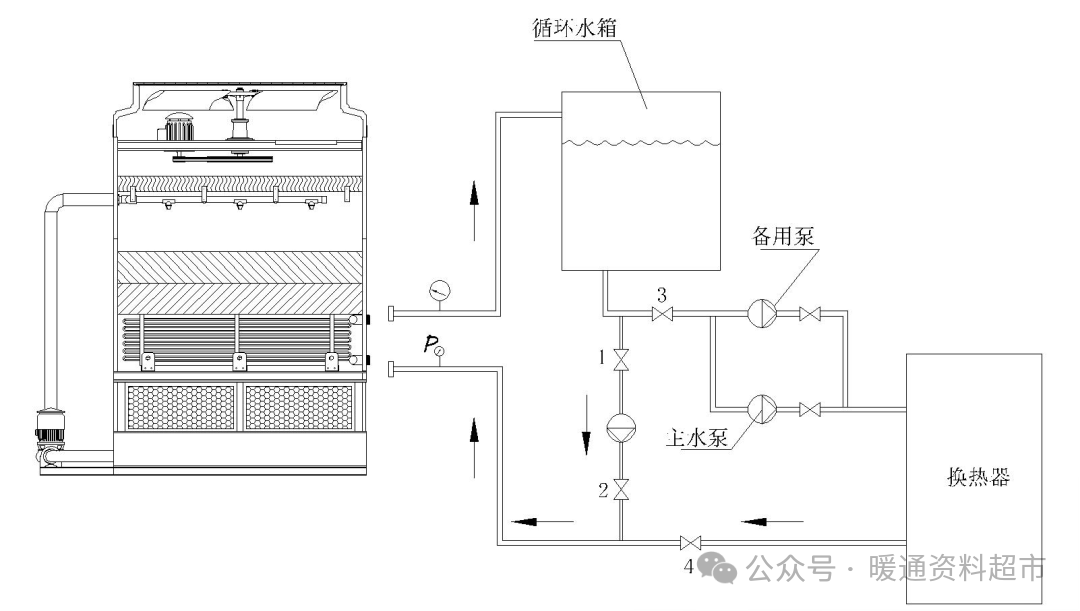 循环水箱

备用泵

3

P

1

主水泵

2

换热器

4

公众号 · 暖通资料超市